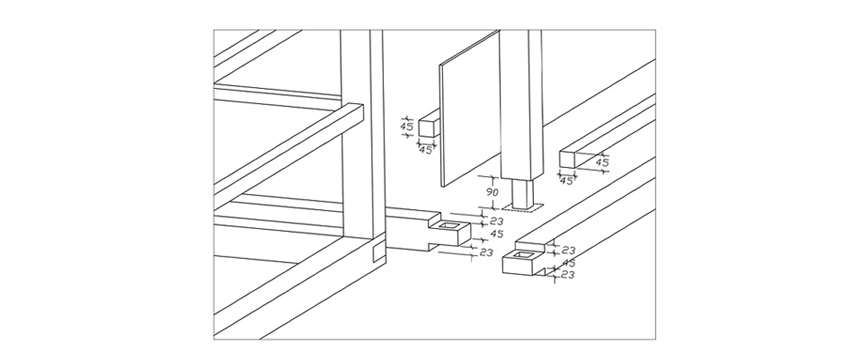 45
45
45
45
90
23
45
23
23
45
23